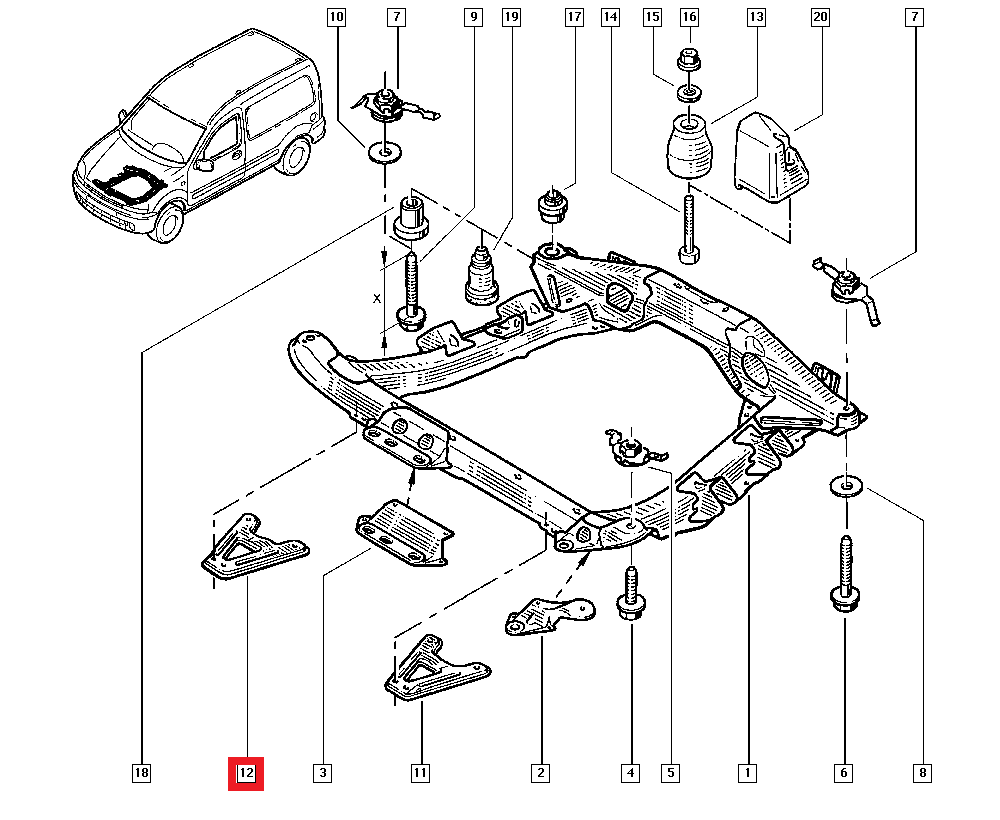 10 7 9 19 17 14 15 16 13 20 7

X

18 12 3 11 2 4 5 1 6 8